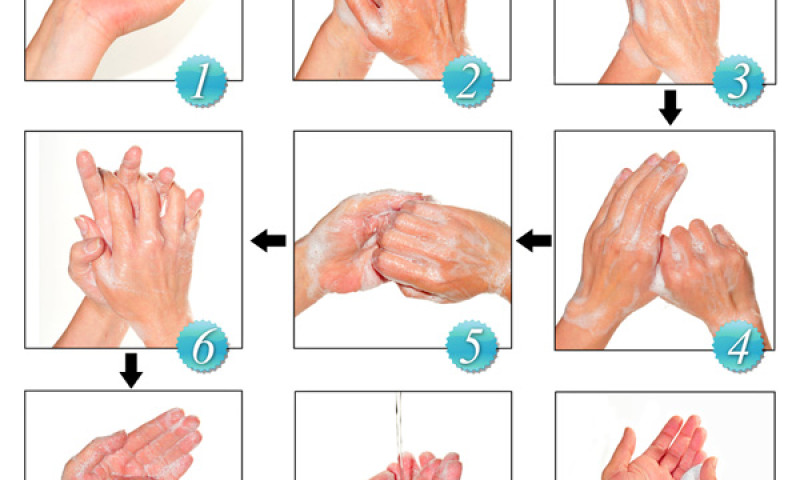 1
2
3
6
5
4